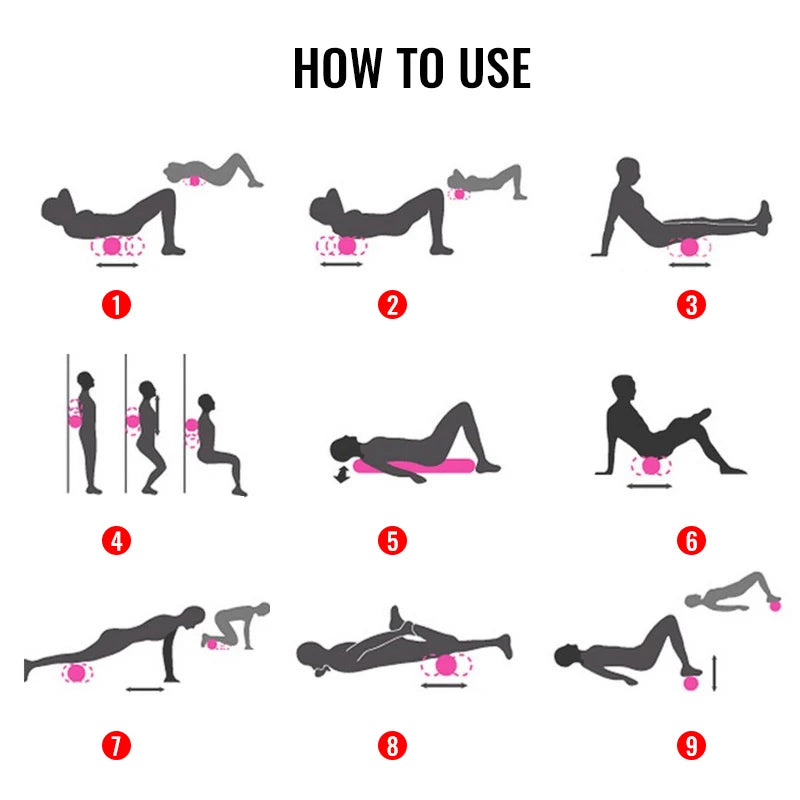 HOW TO USE

1

2

3

4

5

6

7

8

9