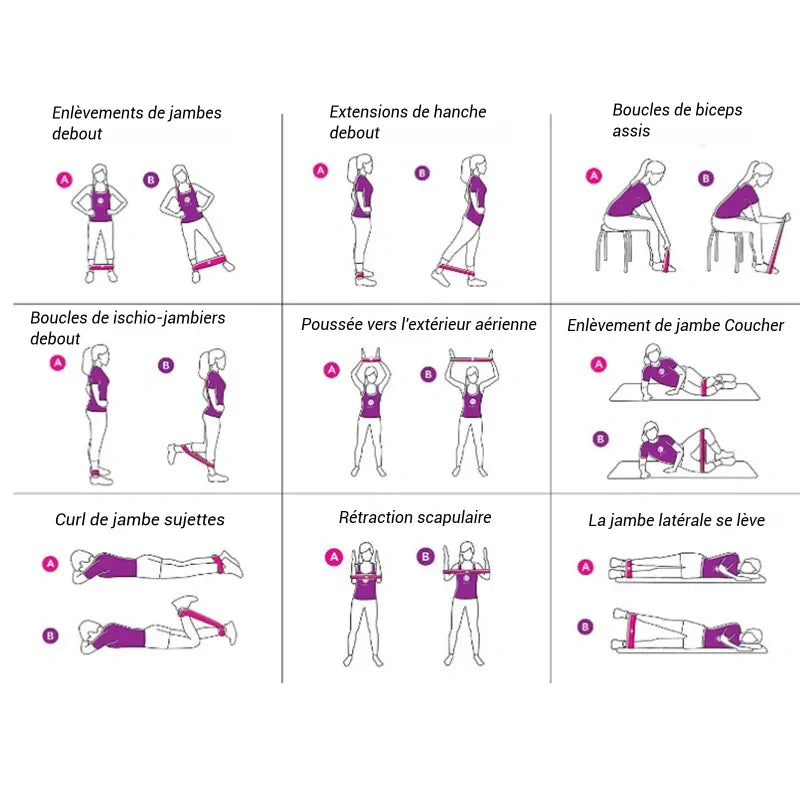 Enlèvements de jambes debout

A B

Extensions de hanche debout

A B

Boucles de biceps assis

A B

Boucles de ischio-jambiers debout

A B

Poussée vers l'extérieur aérienne

A B

Enlèvement de jambe Coucher

A

B

Curl de jambe sujettes

A

B

Rétraction scapulaire

A B

La jambe latérale se lève

A

B